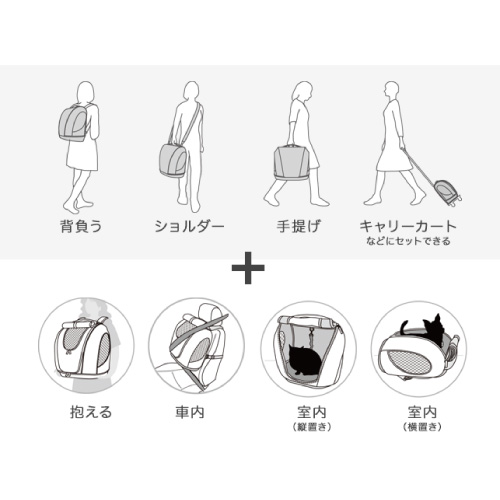 背負う

ショルダー

手提げ

キャリーカート
などにセットできる

+

抱える

車内

室内
（縦置き）

室内
（横置き）